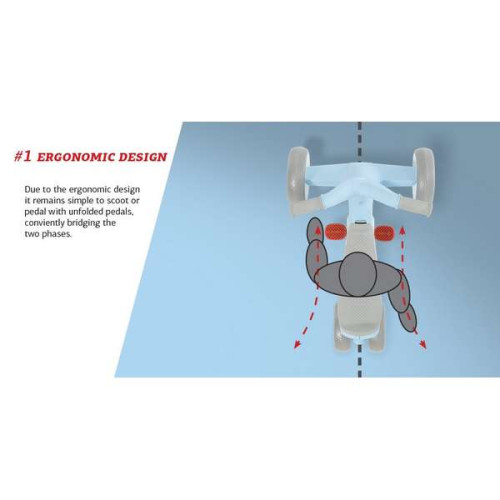 #1 ERGONOMIC DESIGN

Due to the ergonomic design it remains simple to scoot or pedal with unfolded pedals, conviently bridging the two phases.