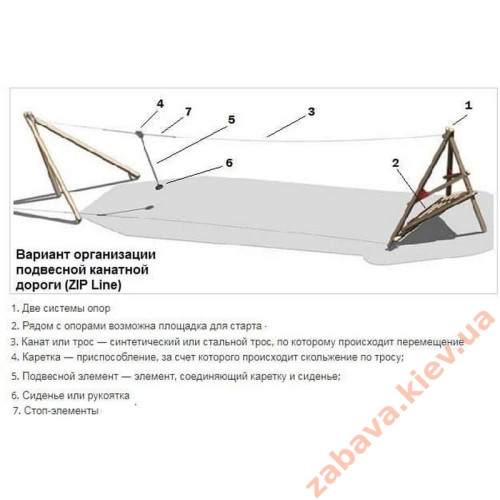 4 7 5 3 1 6 2

Вариант организации подвесной канатной дороги (ZIP Line)

1. Две системы опор

2. Рядом с опорами возможна площадка для старта

3. Канат или трос — синтетический или стальной трос, по которому происходит перемещение

4. Каретка — приспособление, за счет которого происходит скольжение по тросу;

5. Подвесной элемент — элемент, соединяющий каретку и сиденье;

6. Сиденье или рукоятка

7. Стоп-элементы

zabava.kiev.ua