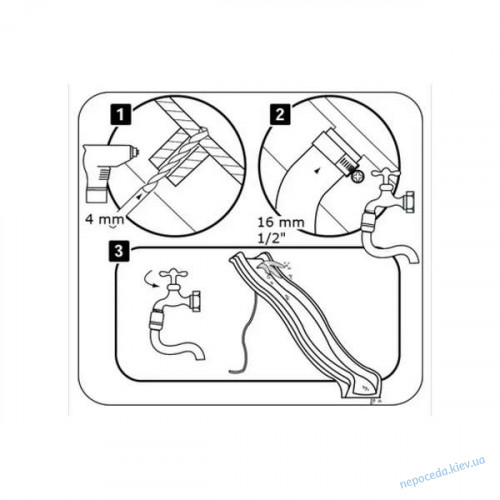 1

4 mm

2

16 mm
1/2"

3

nepoceda.kiev.ua